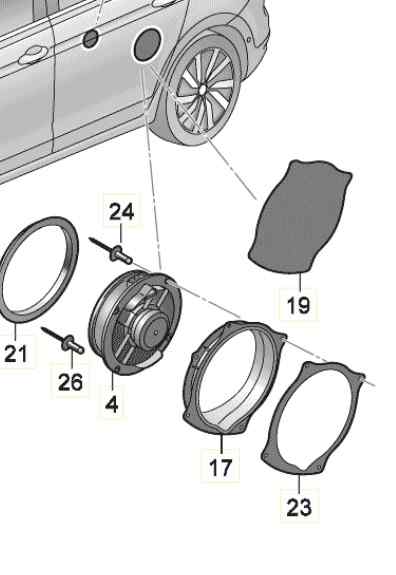 24
19
21
26
4
17
23