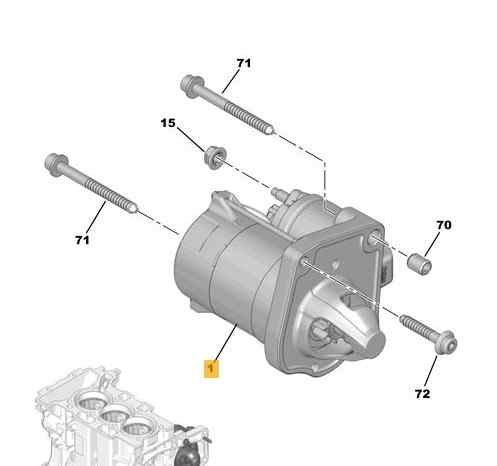 71
15
71
70
1
72