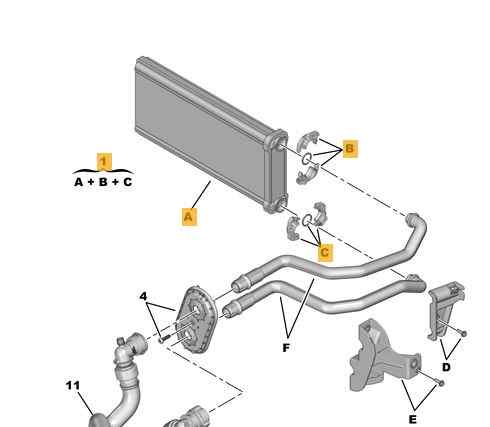 1
A + B + C
B
A
C
4
F
D
11
E