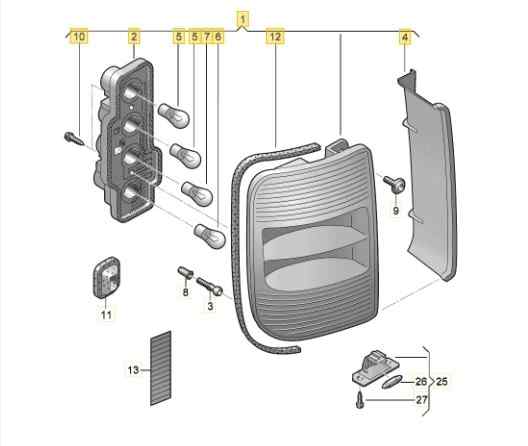 1
10
2
5
5
7
6
12
4
9
8
3
11
13
26
25
27