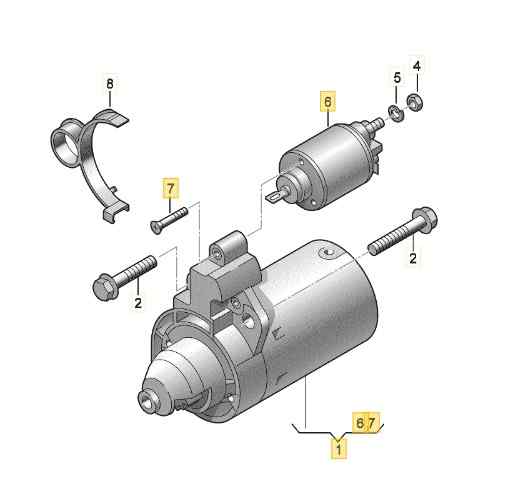 8
6
5
4
7
2
2
6 7
1