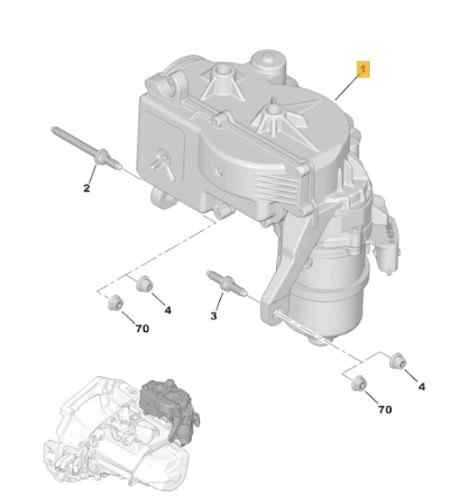 1
2
4
70
3
4
70