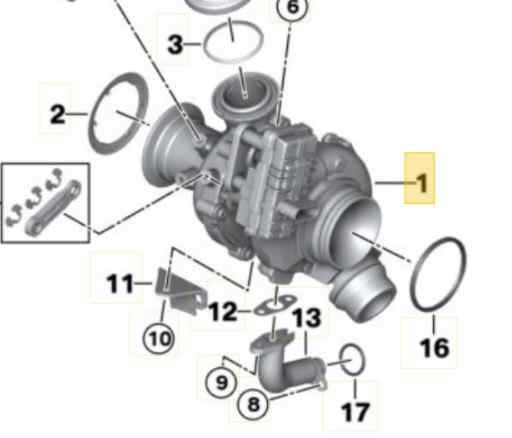 6
3
2
1
11
12
13
10
16
9
8
17