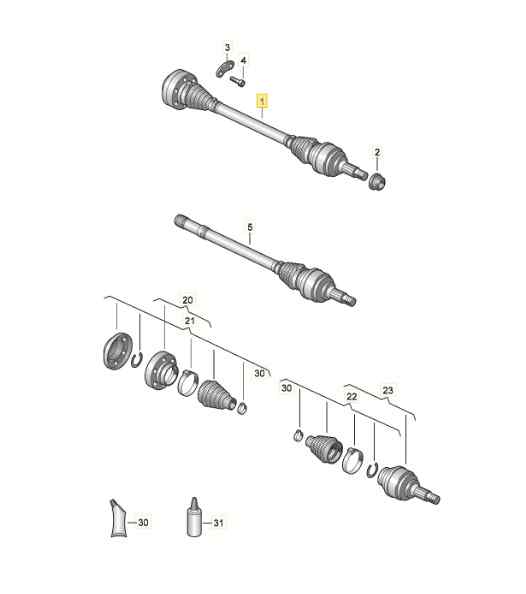 3
4
1
2
5
20
21
30
30
22
23
30
31