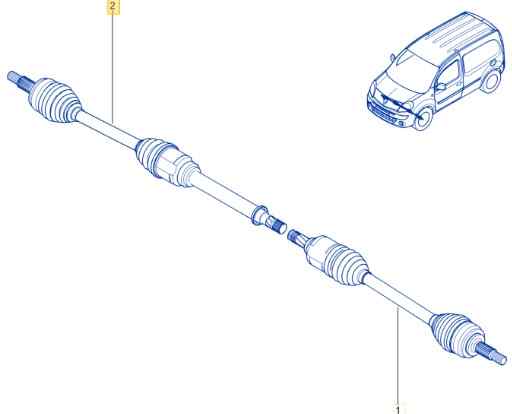 2

1