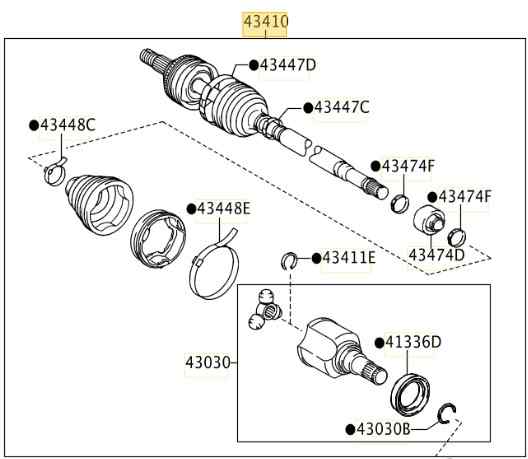 43410

●43447D

●43447C

●43448C

●43474F

●43474F

●43448E

43474D

●43411E

●41336D

43030

●43030B