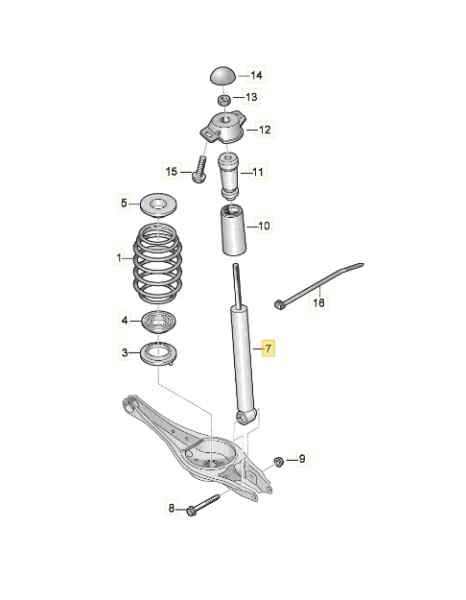 14
13
12
15
11
5
10
1
18
4
7
3
9
8