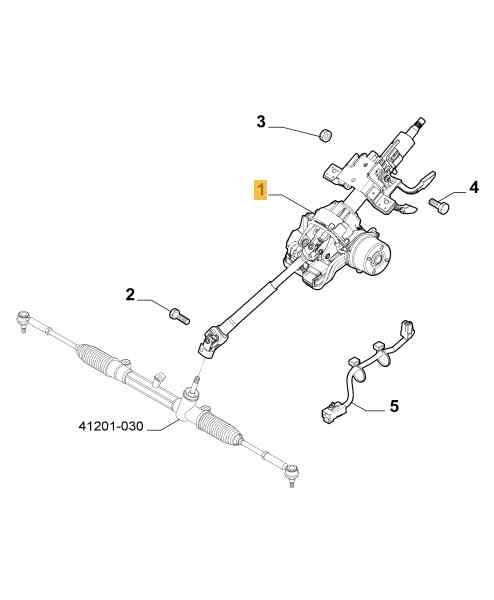 3
1
4
2
5
41201-030