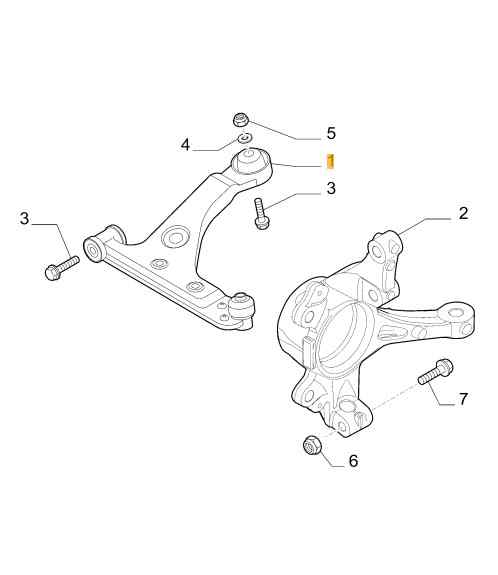 5
4
1
3
3
2
7
6