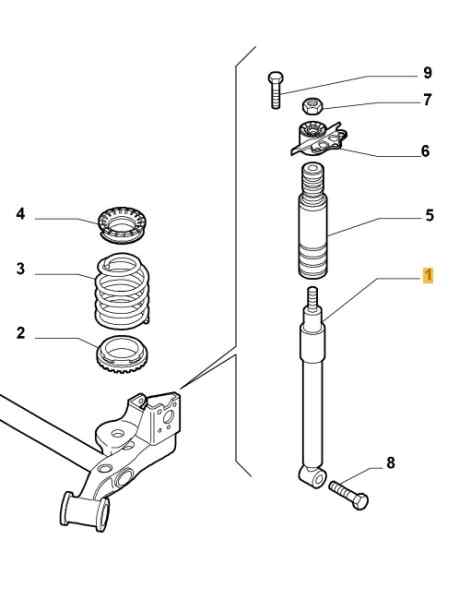 9
7
6
4
5
3
1
2
8