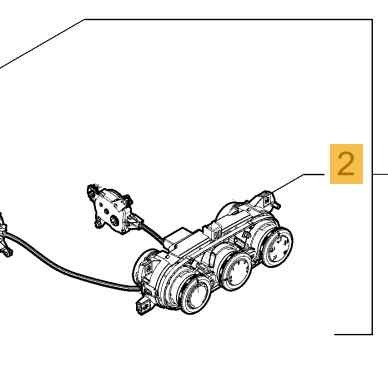 2