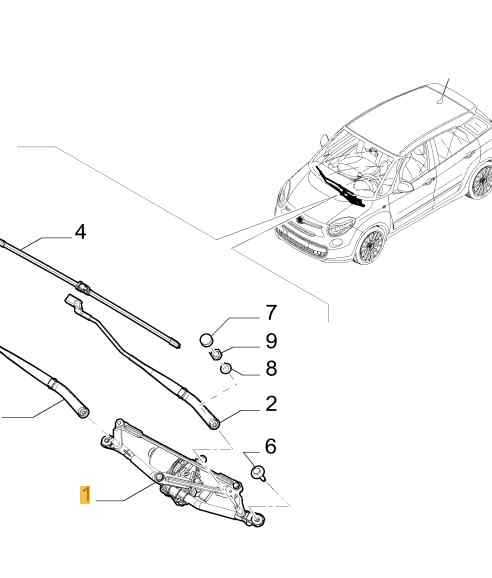 4
7
9
8
2
6
1