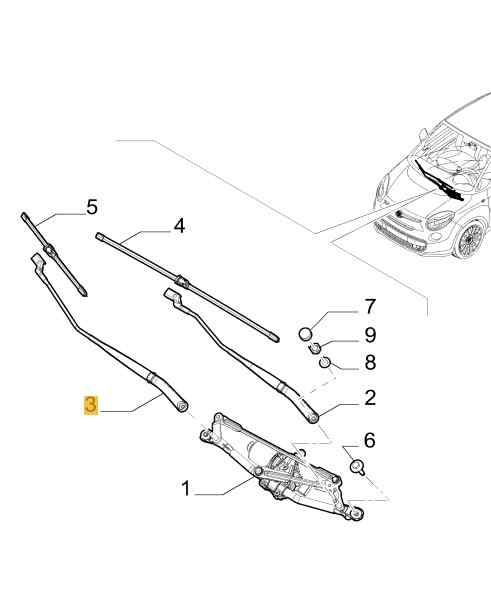 5
4
7
9
8
3
2
6
1