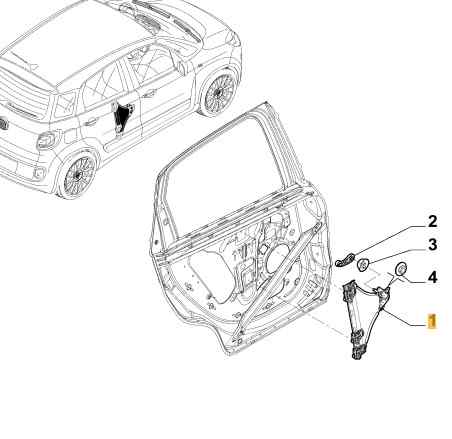 2
3
4
1