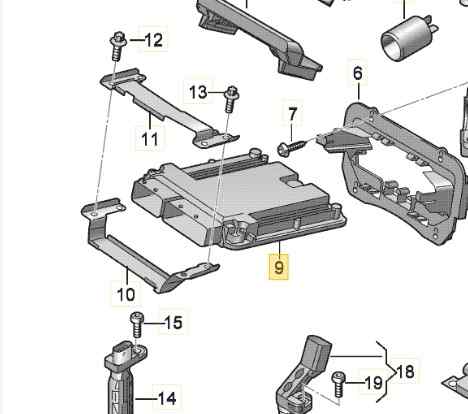 12
6
13
7
11
9
10
15
18
19
14