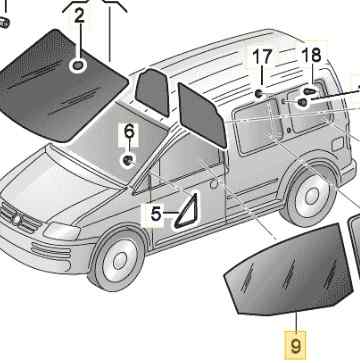 2
17
18
6
5
9