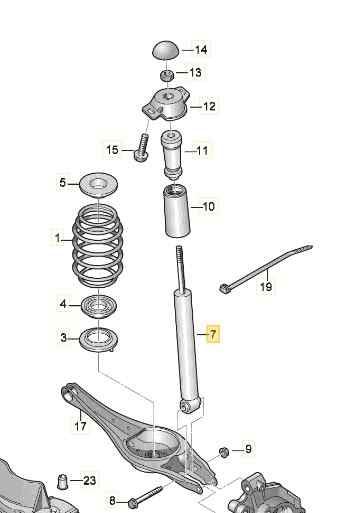 14
13
12
15
11
5
10
1
19
4
7
3
17
9
23
8