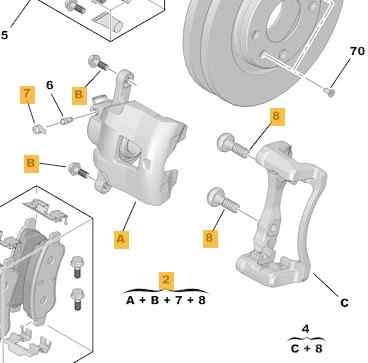 5

70

7

6

B

8

B

A

8

2

A + B + 7 + 8

C

4

C + 8