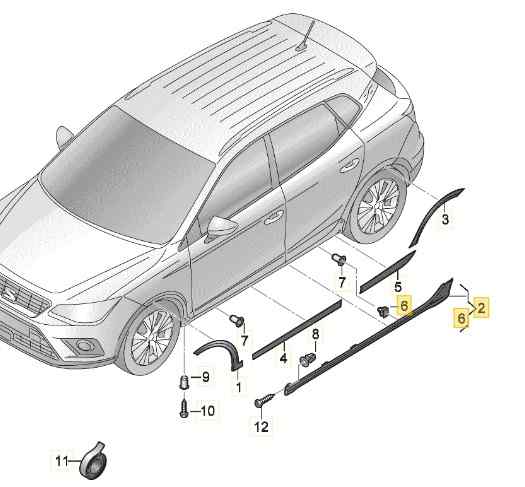 3
7
5
6
2
6
7
8
4
9
1
10
12
11