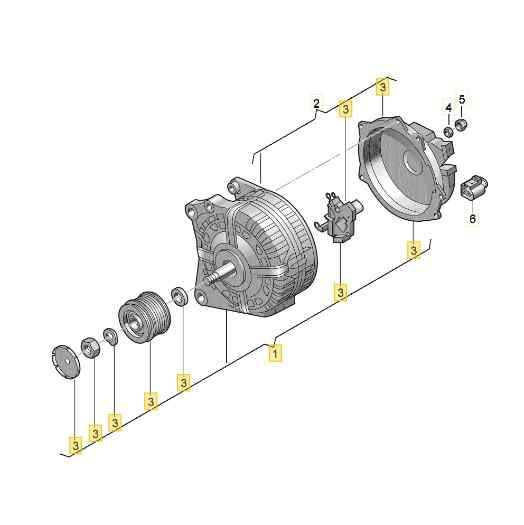 3
2
3
4
5
6
3
3
1
3
3
3
3
3