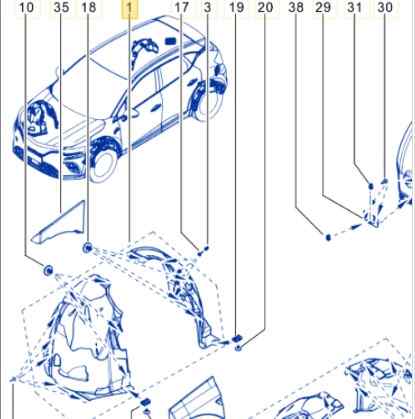 10 35 18 1 17 3 19 20 38 29 31 30