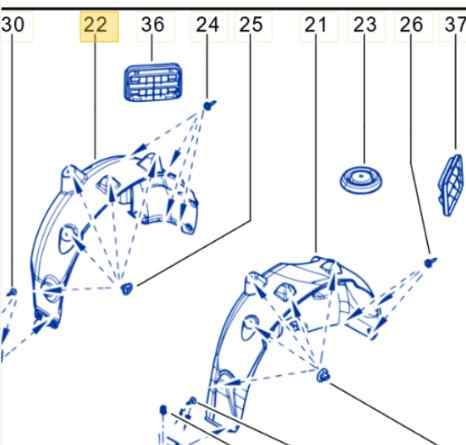 30 22 36 24 25 21 23 26 37